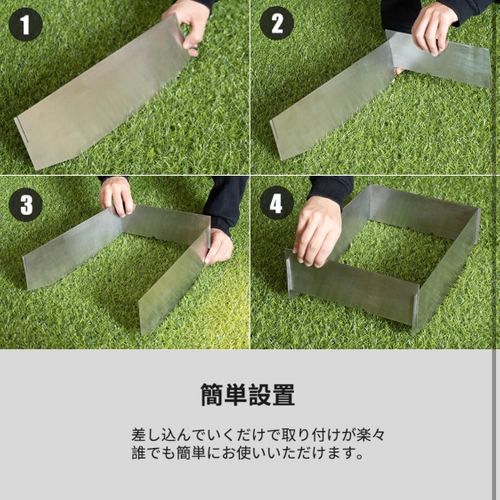 1

2

3

4

簡単設置

差し込んでいくだけで取り付けが楽々
誰でも簡単にお使いいただけます。